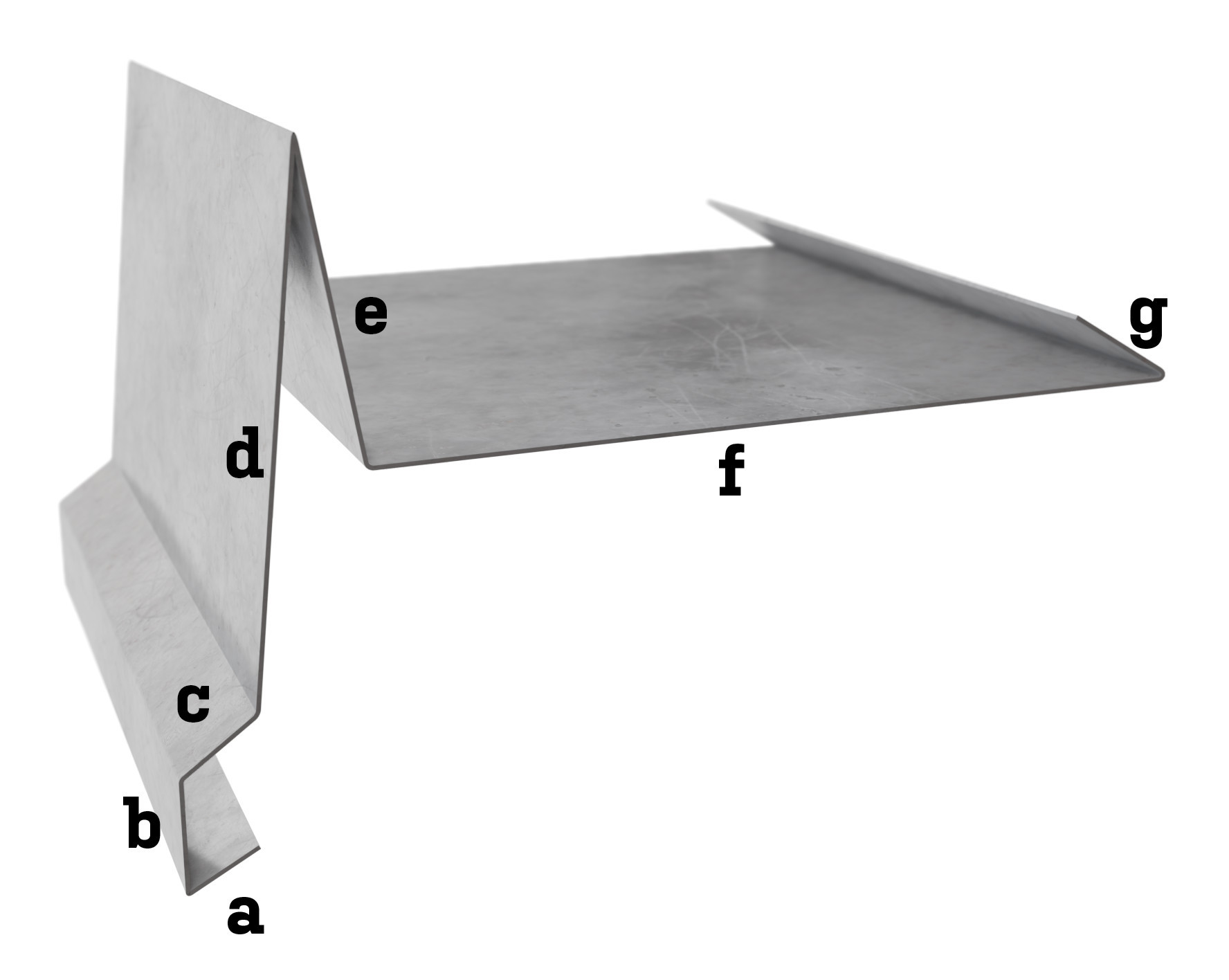 e

g

d

f

c

b

a